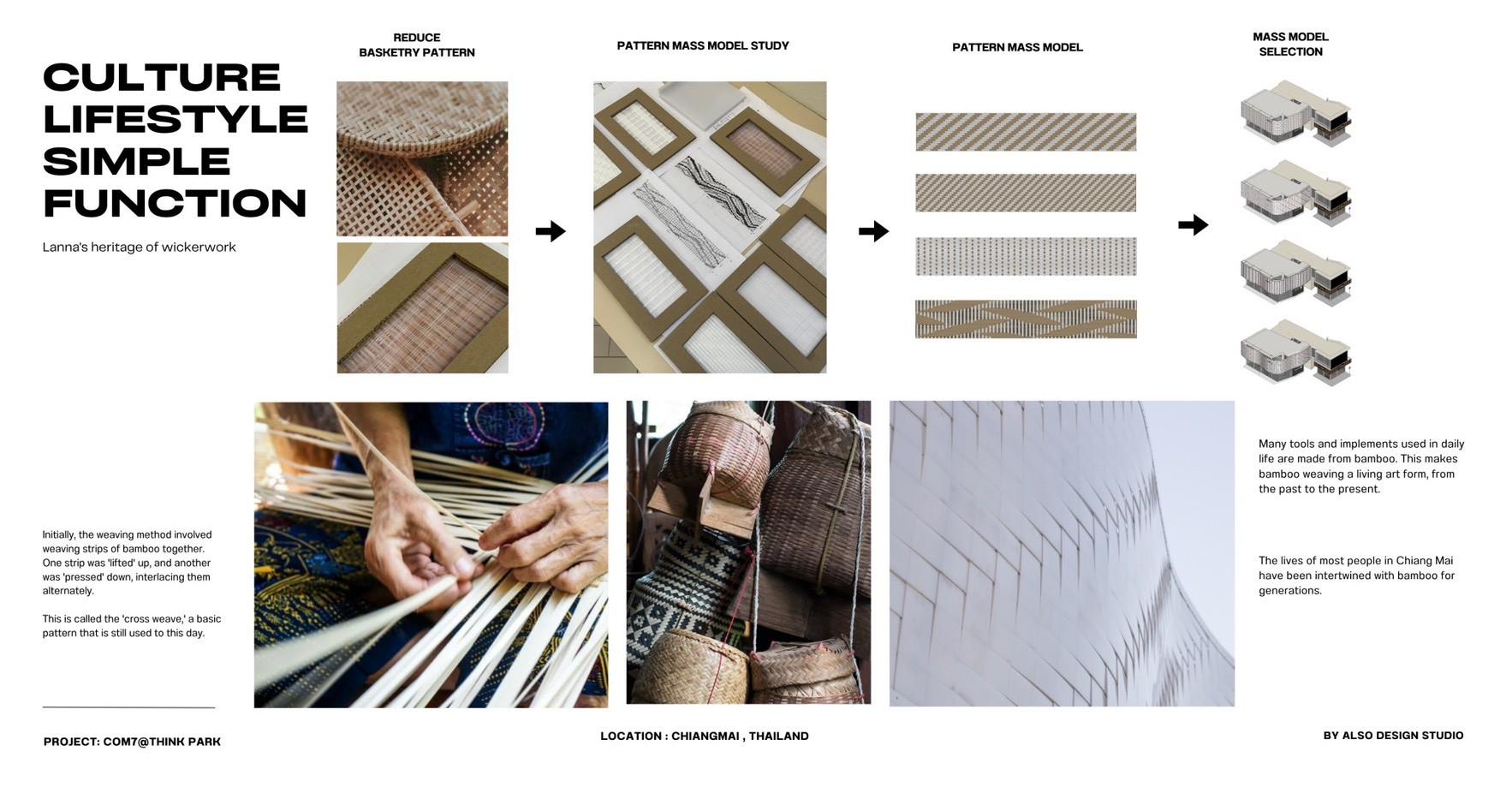 CULTURE
LIFESTYLE
SIMPLE
FUNCTION

Lanna's heritage of wickerwork

REDUCE
BASKETRY PATTERN

PATTERN MASS MODEL STUDY

PATTERN MASS MODEL

MASS MODEL
SELECTION

Initially, the weaving method involved weaving strips of bamboo together. One strip was 'lifted' up, and another was 'pressed' down, interlacing them alternately.

This is called the 'cross weave,' a basic pattern that is still used to this day.

Many tools and implements used in daily life are made from bamboo. This makes bamboo weaving a living art form, from the past to the present.

The lives of most people in Chiang Mai have been intertwined with bamboo for generations.

PROJECT: COM7@THINK PARK

LOCATION : CHIANGMAI , THAILAND

BY ALSO DESIGN STUDIO